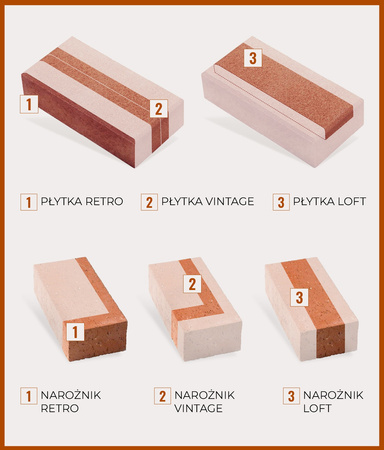 1

2

3

1 PŁYTKA RETRO

2 PŁYTKA VINTAGE

3 PŁYTKA LOFT

1

2

3

1 NAROŻNIK RETRO

2 NAROŻNIK VINTAGE

3 NAROŻNIK LOFT